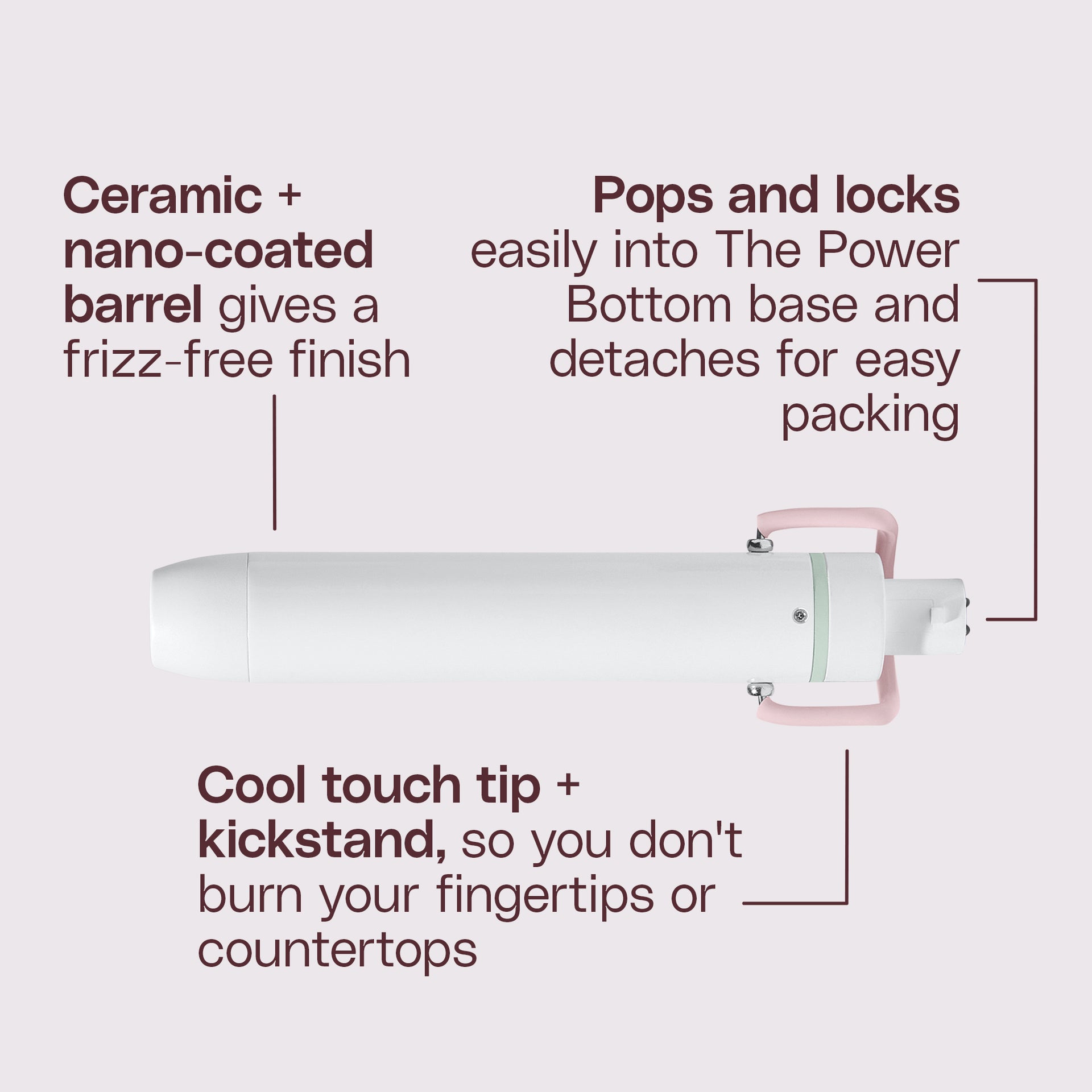 Ceramic + nano-coated barrel gives a frizz-free finish

Pops and locks easily into The Power Bottom base and detaches for easy packing

Cool touch tip + kickstand, so you don't burn your fingertips or countertops