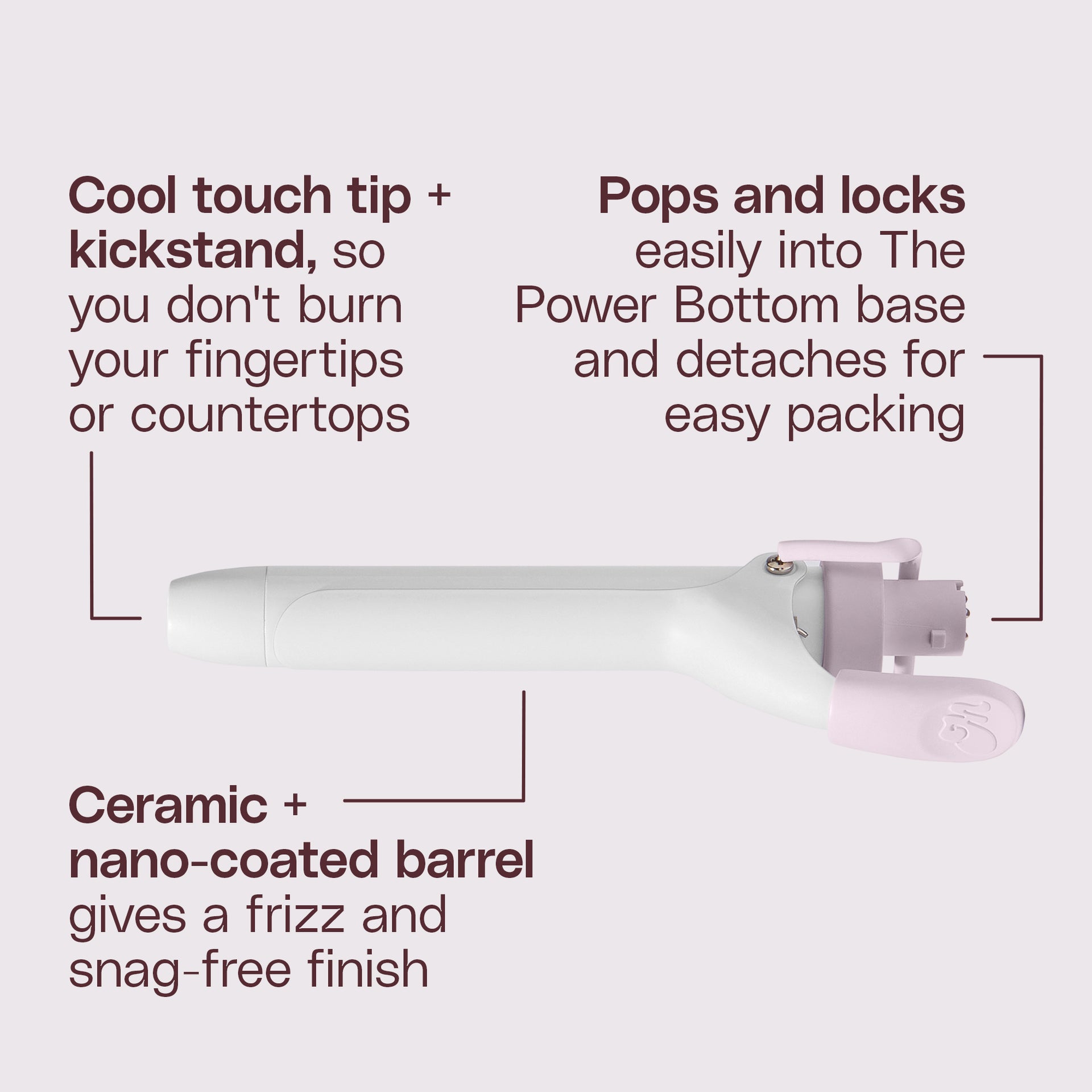 Cool touch tip + kickstand, so you don't burn your fingertips or countertops

Pops and locks easily into The Power Bottom base and detaches for easy packing

Ceramic + nano-coated barrel gives a frizz and snag-free finish